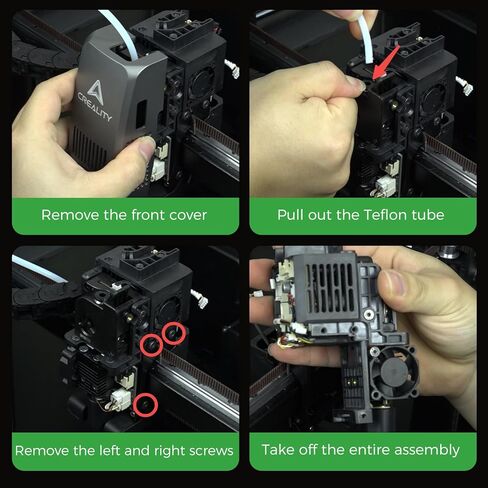 CREALITY

Remove the front cover

Pull out the Teflon tube

Remove the left and right screws

Take off the entire assembly