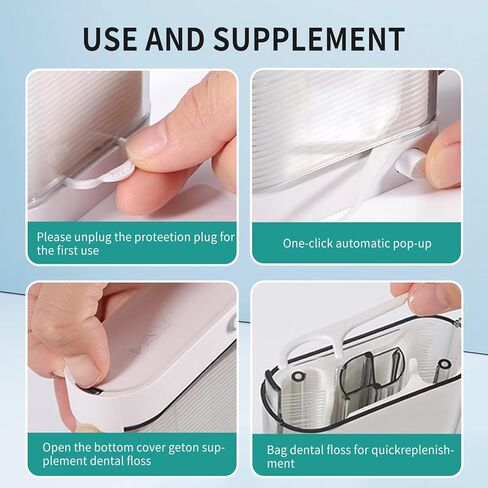 USE AND SUPPLEMENT

Please unplug the proteetion plug for the first use

One-click automatic pop-up

Open the bottom cover geton supplement dental floss

Bag dental floss for quickreplenishment