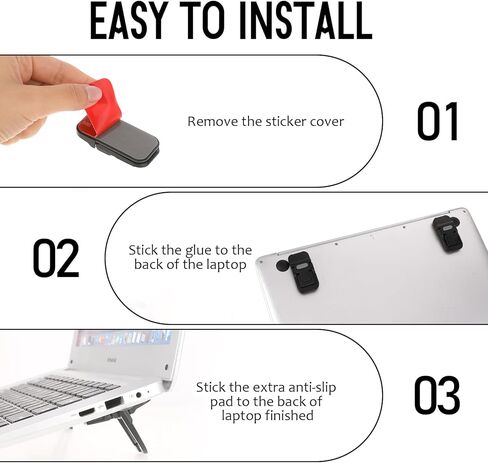 EASY TO INSTALL

Remove the sticker cover

01

02

Stick the glue to the back of the laptop

Stick the extra anti-slip pad to the back of laptop finished

03