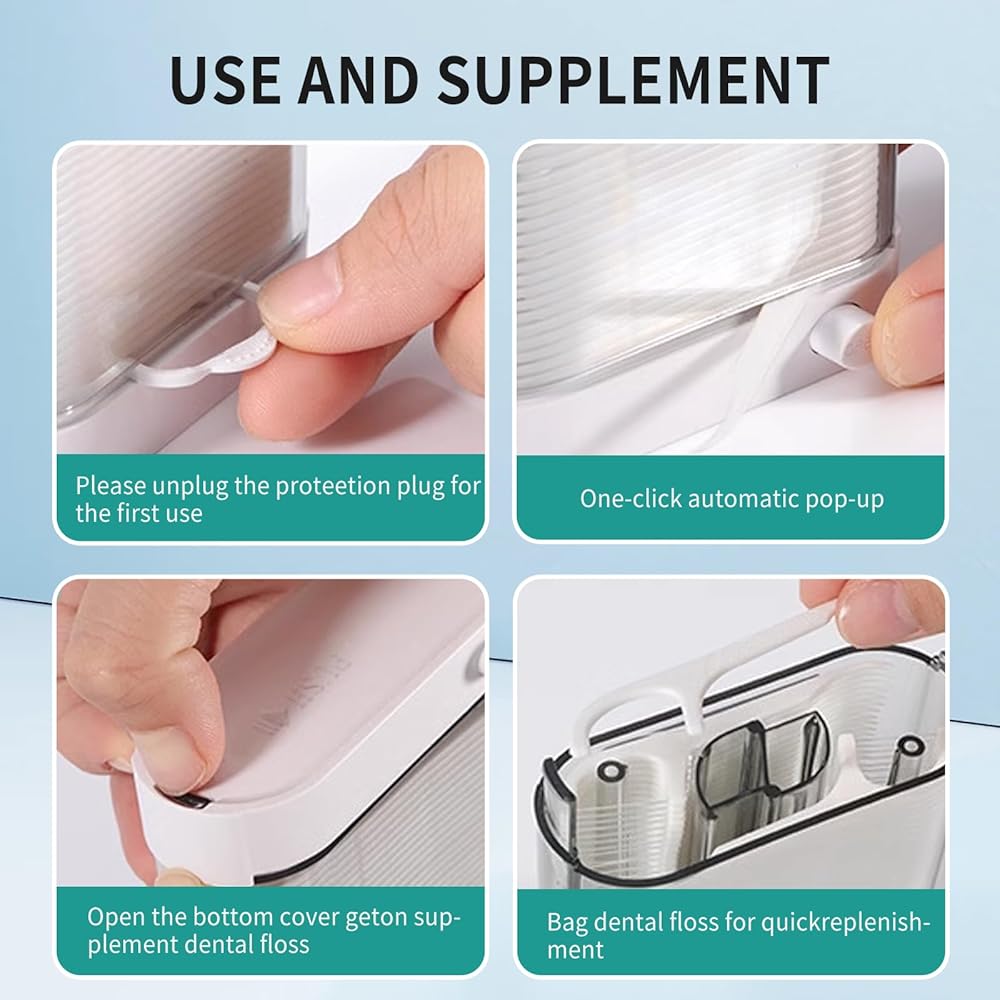 USE AND SUPPLEMENT

Please unplug the proteetion plug for the first use

One-click automatic pop-up

Open the bottom cover geton supplement dental floss

Bag dental floss for quickreplenishment