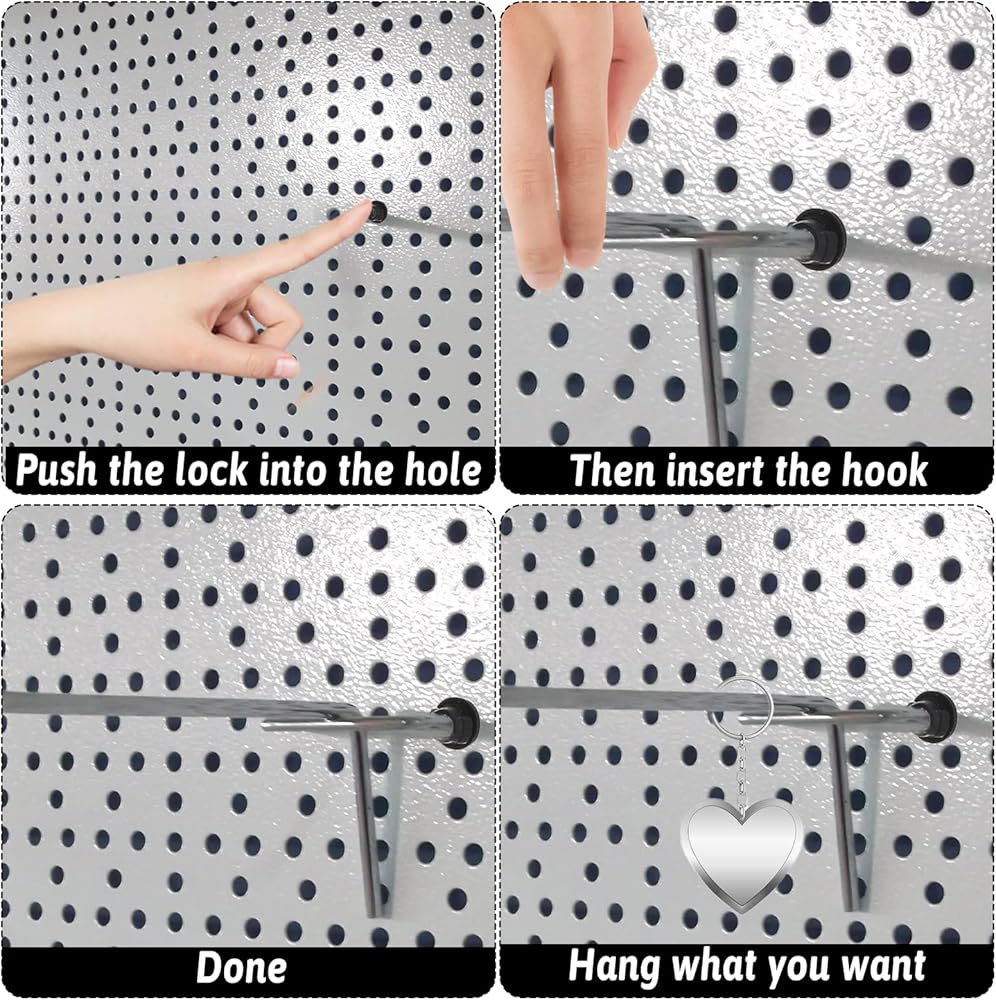 Push the lock into the hole

Then insert the hook

Done

Hang what you want