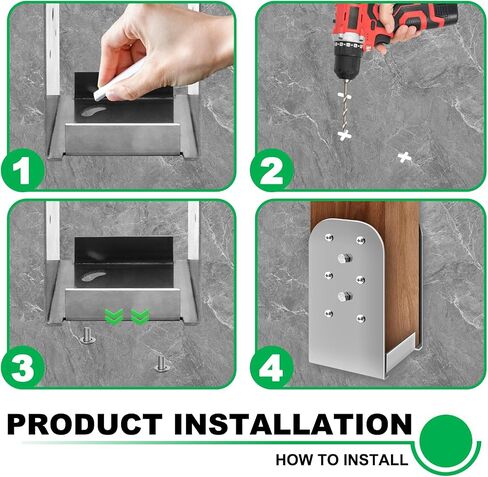 1

2

3

4

PRODUCT INSTALLATION

HOW TO INSTALL