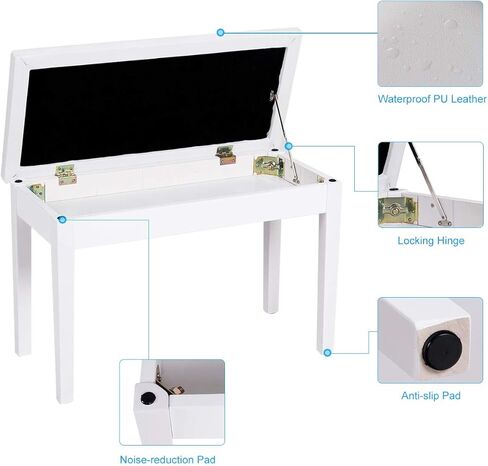 Waterproof PU Leather

Locking Hinge

Anti-slip Pad

Noise-reduction Pad