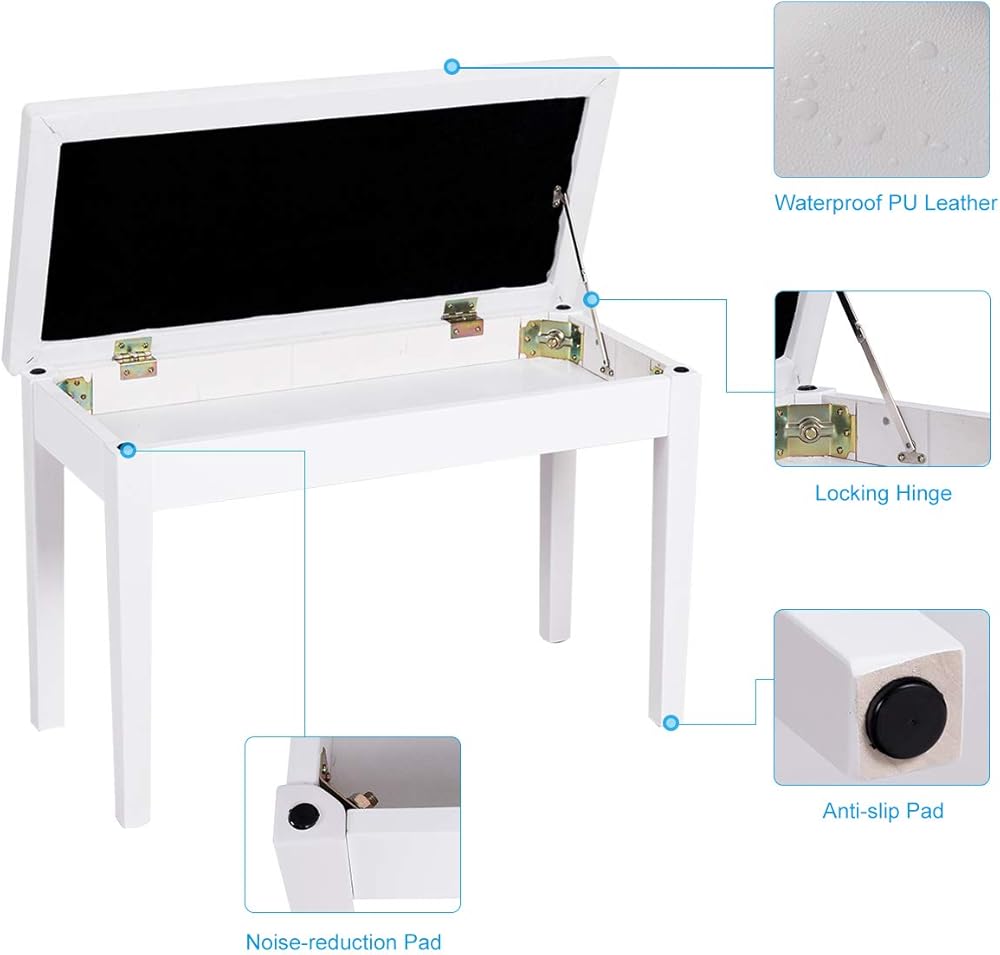 Waterproof PU Leather

Locking Hinge

Anti-slip Pad

Noise-reduction Pad