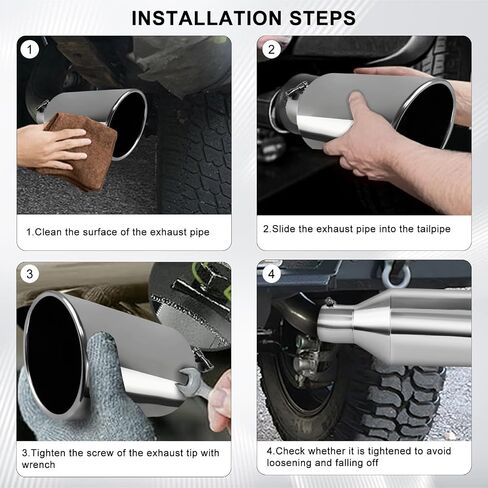 INSTALLATION STEPS

1

1.Clean the surface of the exhaust pipe

2

2.Slide the exhaust pipe into the tailpipe

3

3.Tighten the screw of the exhaust tip with wrench

4

4.Check whether it is tightened to avoid loosening and falling off