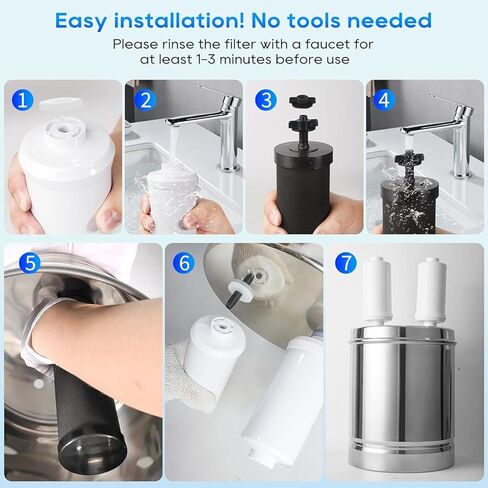 Easy installation! No tools needed

Please rinse the filter with a faucet for at least 1-3 minutes before use

1

2

3

4

5

6

7