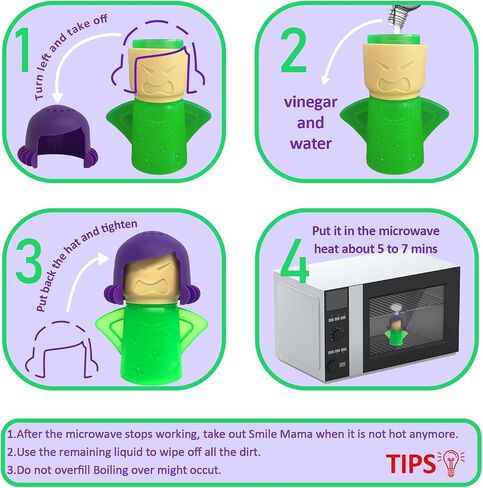 1

Turn left and take off

2

vinegar and water

3

Put back the hat and tighten

4

Put it in the microwave heat about 5 to 7 mins

1.After the microwave stops working, take out Smile Mama when it is not hot anymore.
2.Use the remaining liquid to wipe off all the dirt.
3.Do not overfill Boiling over might occut.

TIPS