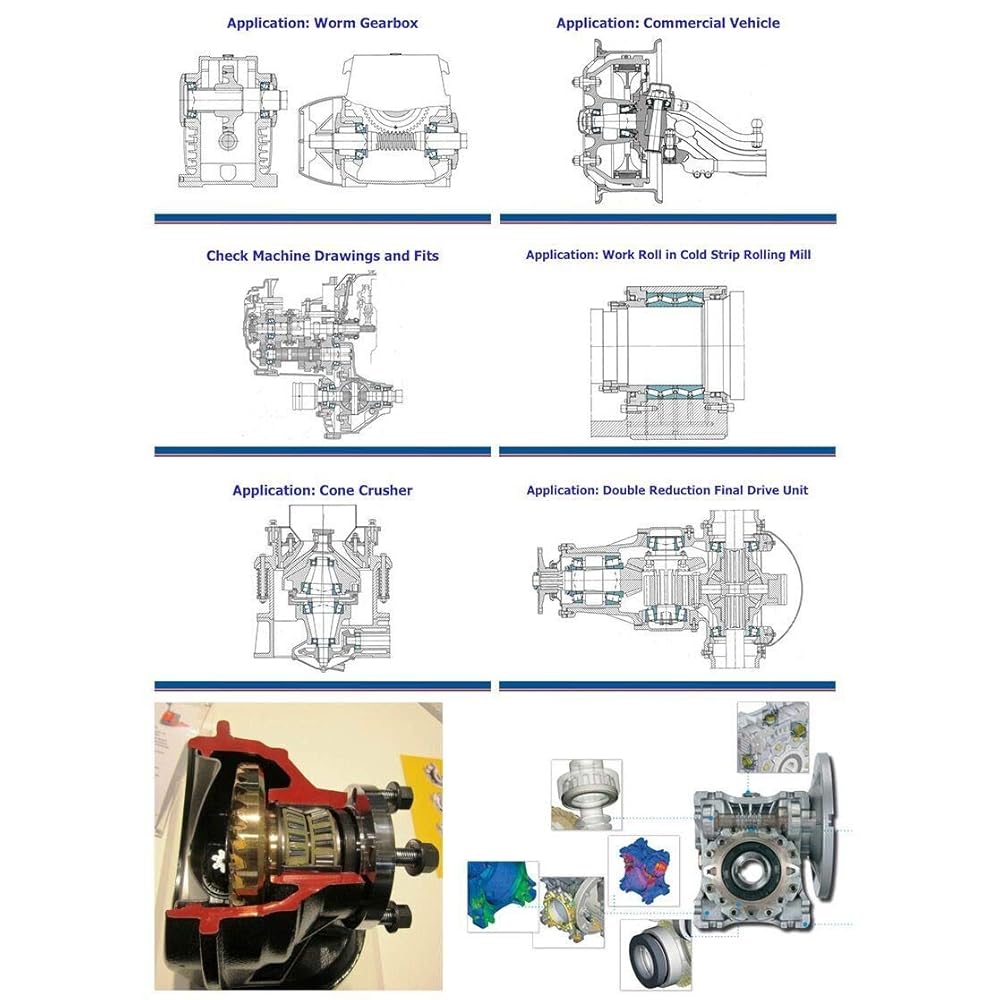 Application: Worm Gearbox

Application: Commercial Vehicle

Check Machine Drawings and Fits

Application: Work Roll in Cold Strip Rolling Mill

Application: Cone Crusher

Application: Double Reduction Final Drive Unit