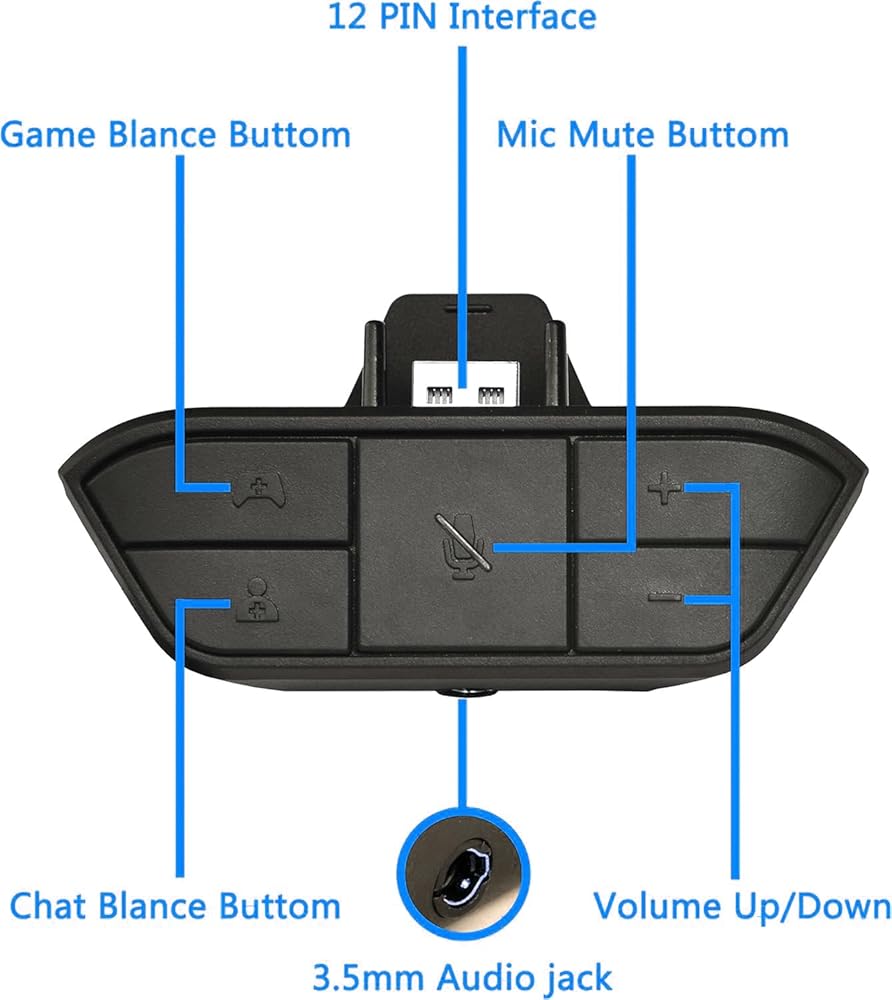 12 PIN Interface

Game Blance Buttom

Mic Mute Buttom

Chat Blance Buttom

Volume Up/Down

3.5mm Audio jack