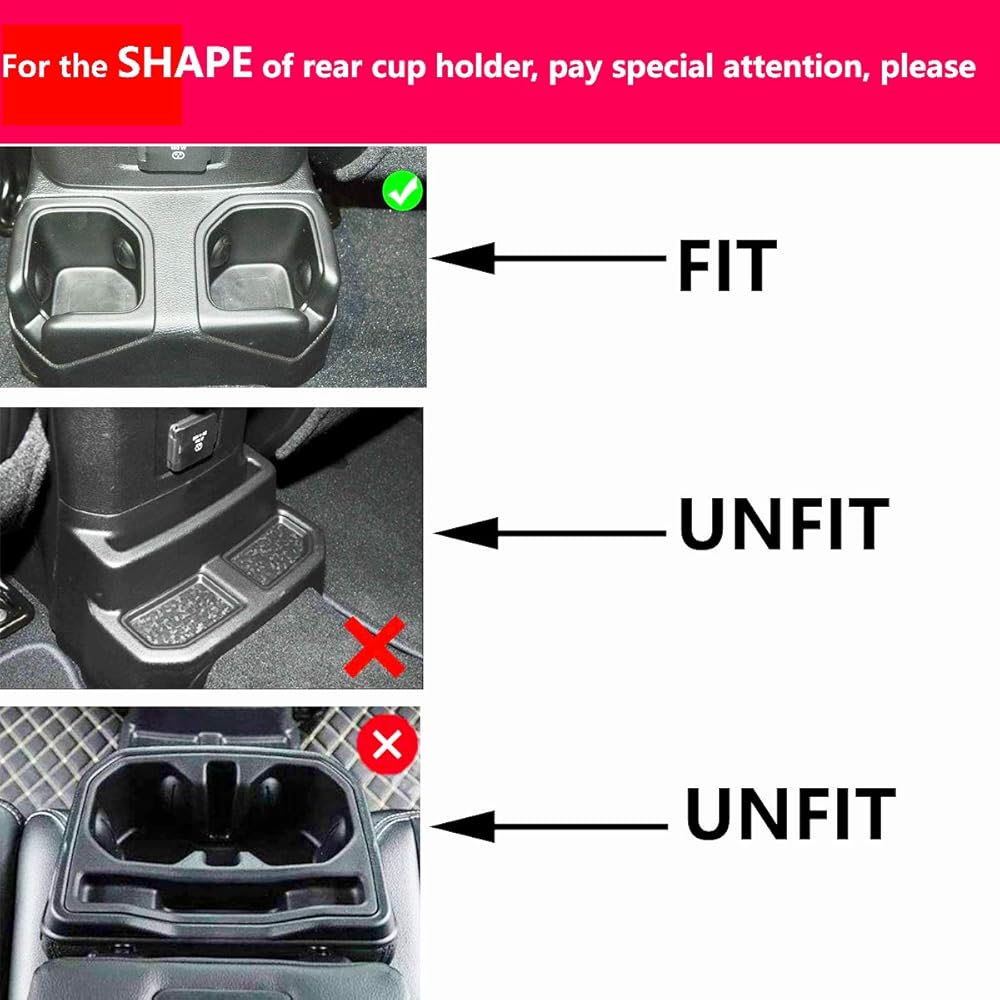 For the SHAPE of rear cup holder, pay special attention, please

FIT

UNFIT

UNFIT