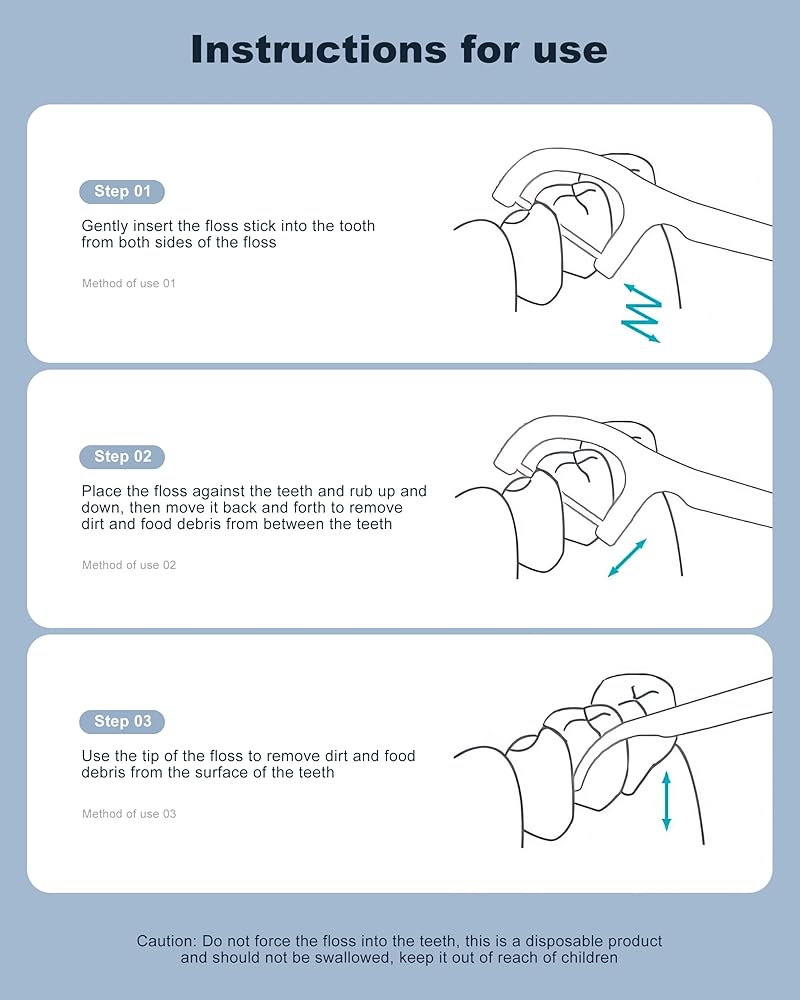 Instructions for use

Step 01

Gently insert the floss stick into the tooth from both sides of the floss

Method of use 01

Step 02

Place the floss against the teeth and rub up and down, then move it back and forth to remove dirt and food debris from between the teeth

Method of use 02

Step 03

Use the tip of the floss to remove dirt and food debris from the surface of the teeth

Method of use 03

Caution: Do not force the floss into the teeth, this is a disposable product and should not be swallowed, keep it out of reach of children