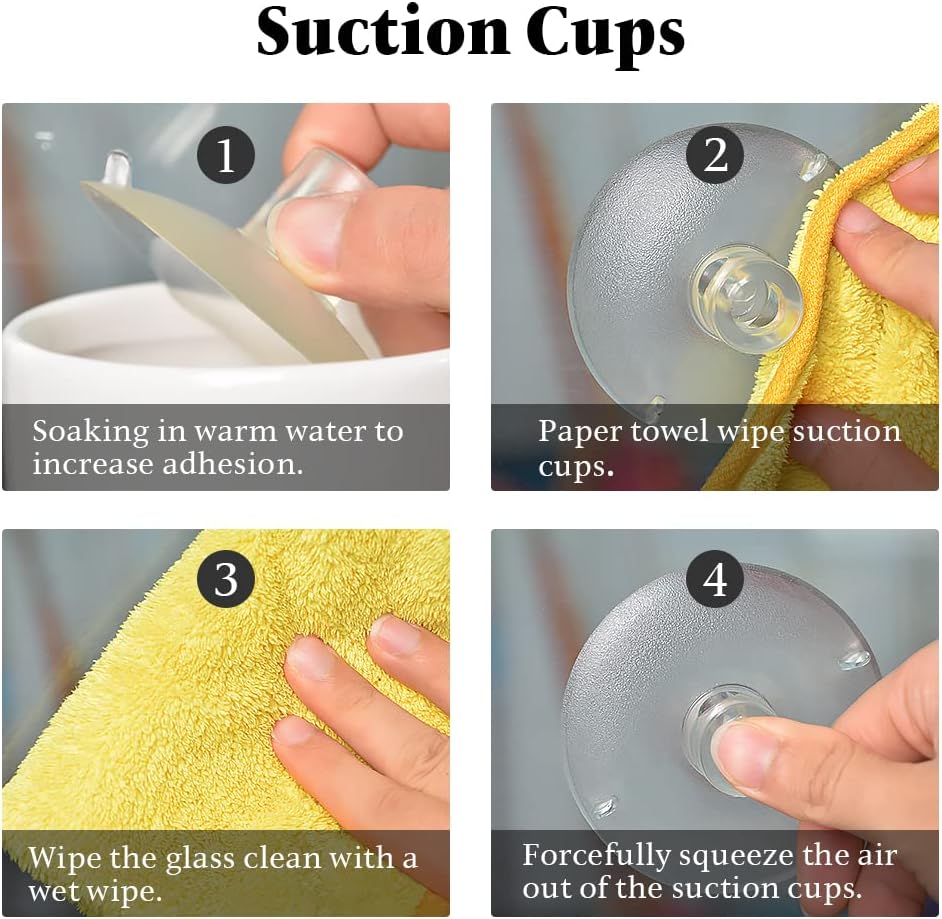 Suction Cups

1

Soaking in warm water to increase adhesion.

2

Paper towel wipe suction cups.

3

Wipe the glass clean with a wet wipe.

4

Forcefully squeeze the air out of the suction cups.