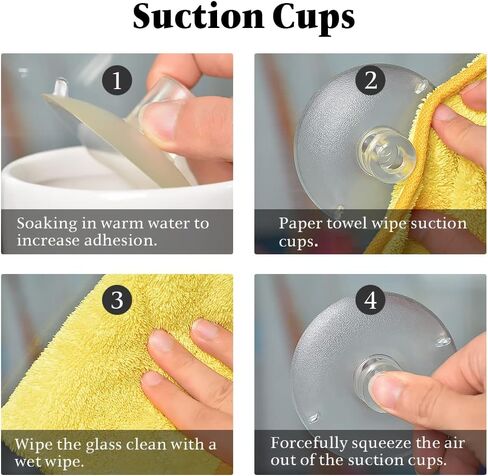 Suction Cups

1

Soaking in warm water to increase adhesion.

2

Paper towel wipe suction cups.

3

Wipe the glass clean with a wet wipe.

4

Forcefully squeeze the air out of the suction cups.