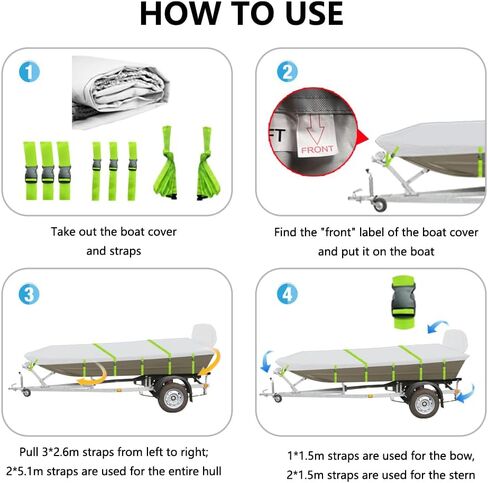 HOW TO USE

1

Take out the boat cover and straps

2

FT

FRONT

Find the "front" label of the boat cover and put it on the boat

3

Pull 3*2.6m straps from left to right; 2*5.1m straps are used for the entire hull

4

1*1.5m straps are used for the bow, 2*1.5m straps are used for the stern