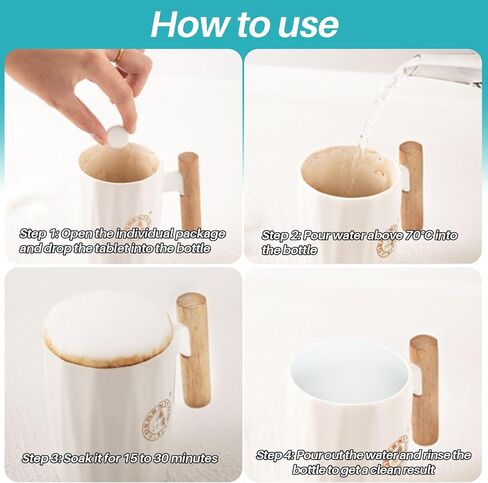 How to use

Step 1: Open the individual package and drop the tablet into the bottle

Step 2: Pour water above 70°C into the bottle

Step 3: Soak it for 15 to 30 minutes

Step 4: Pour out the water and rinse the bottle to get a clean result