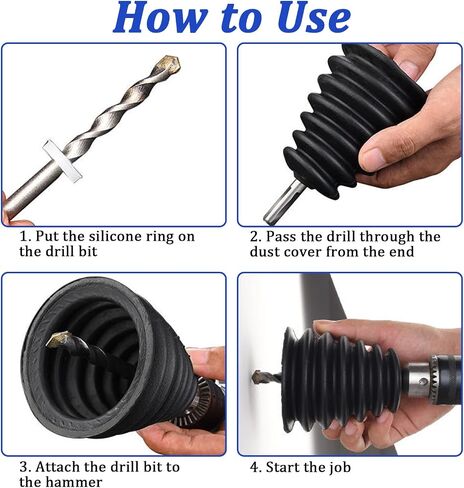 How to Use

1. Put the silicone ring on the drill bit

2. Pass the drill through the dust cover from the end

3. Attach the drill bit to the hammer

4. Start the job