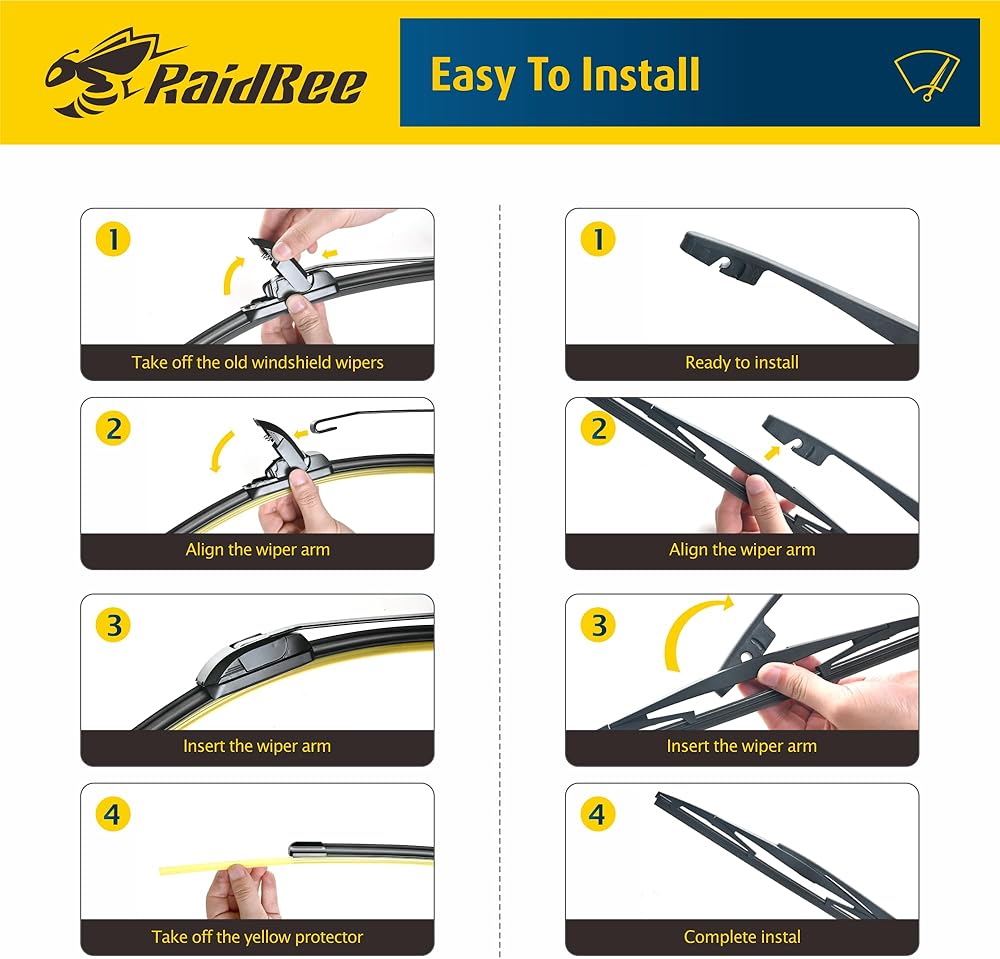 RaidBee

Easy To Install

1
Take off the old windshield wipers

2
Align the wiper arm

3
Insert the wiper arm

4
Take off the yellow protector

1
Ready to install

2
Align the wiper arm

3
Insert the wiper arm

4
Complete instal