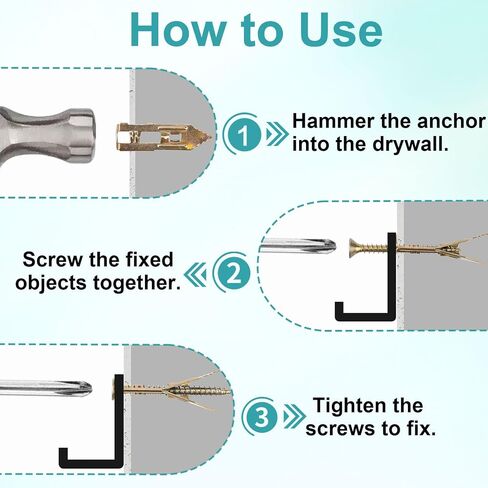 How to Use

1 Hammer the anchor into the drywall.

Screw the fixed objects together. 2

3 Tighten the screws to fix.