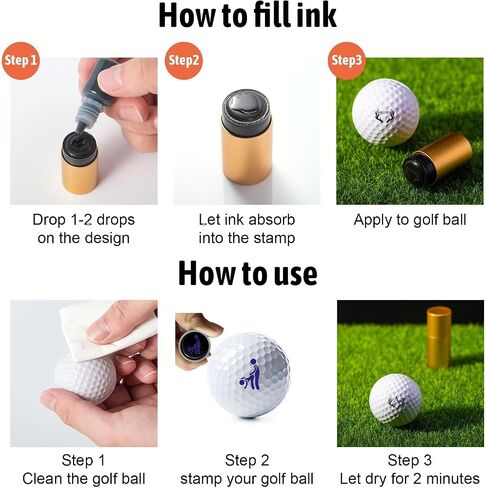 How to fill ink

Step 1

Drop 1-2 drops on the design

Step2

Let ink absorb into the stamp

Step3

Apply to golf ball

How to use

Step 1
Clean the golf ball

Step 2
stamp your golf ball

Step 3
Let dry for 2 minutes