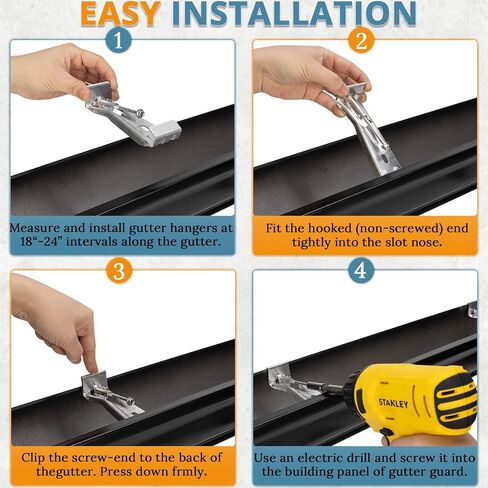 EASY INSTALLATION

1

Measure and install gutter hangers at 18“-24” intervals along the gutter.

2

Fit the hooked (non-screwed) end tightly into the slot nose.

3

Clip the screw-end to the back of thegutter. Press down frmly.

4

STANLEY

Use an electric drill and screw it into the building panel of gutter guard.