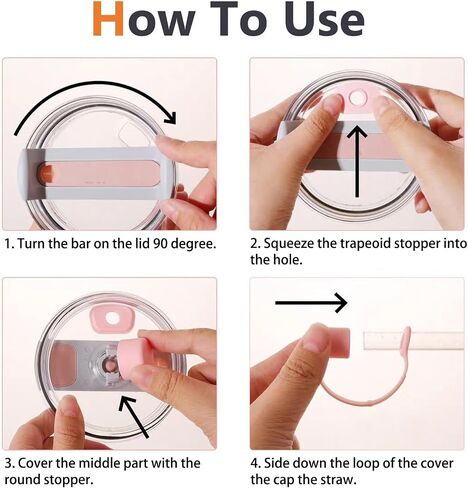 How To Use

1. Turn the bar on the lid 90 degree.

2. Squeeze the trapeoid stopper into the hole.

3. Cover the middle part with the round stopper.

4. Side down the loop of the cover the cap the straw.