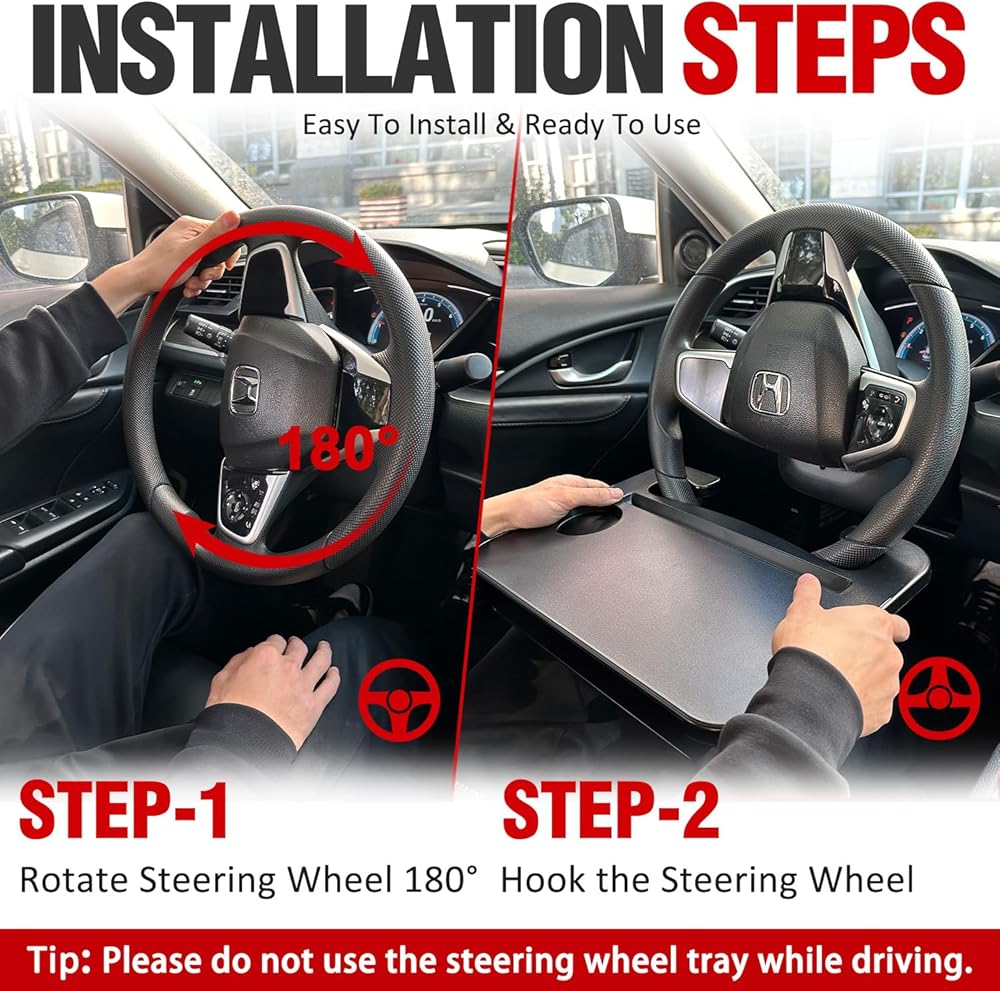 INSTALLATION STEPS

Easy To Install & Ready To Use

180°

STEP-1

Rotate Steering Wheel 180°

STEP-2

Hook the Steering Wheel

Tip: Please do not use the steering wheel tray while driving.