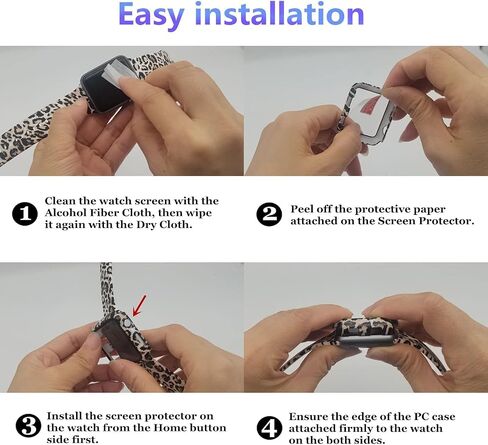 Easy installation

1 Clean the watch screen with the Alcohol Fiber Cloth, then wipe it again with the Dry Cloth.

2 Peel off the protective paper attached on the Screen Protector.

3 Install the screen protector on the watch from the Home button side first.

4 Ensure the edge of the PC case attached firmly to the watch on the both sides.