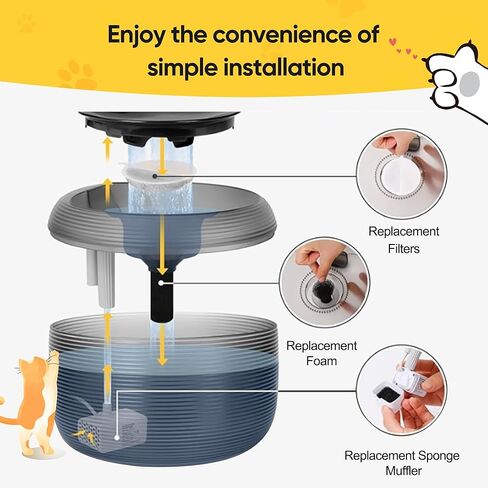 Enjoy the convenience of simple installation

Replacement Filters

Replacement Foam

Replacement Sponge Muffler