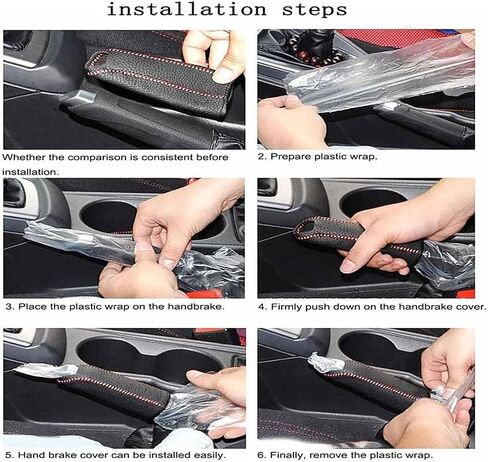 installation steps

Whether the comparison is consistent before installation.

2. Prepare plastic wrap.

3. Place the plastic wrap on the handbrake.

4. Firmly push down on the handbrake cover.

5. Hand brake cover can be installed easily.

6. Finally, remove the plastic wrap.