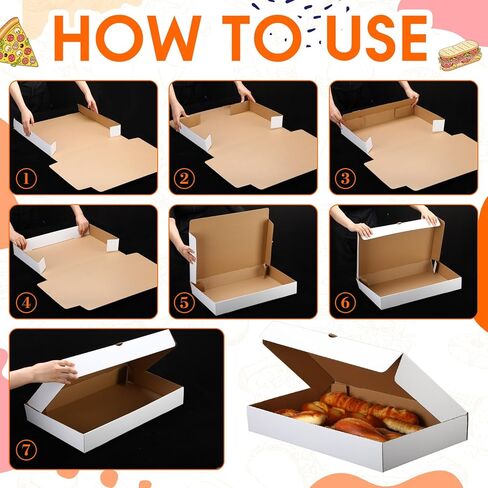 HOW TO USE

1

2

3

4

5

6

7