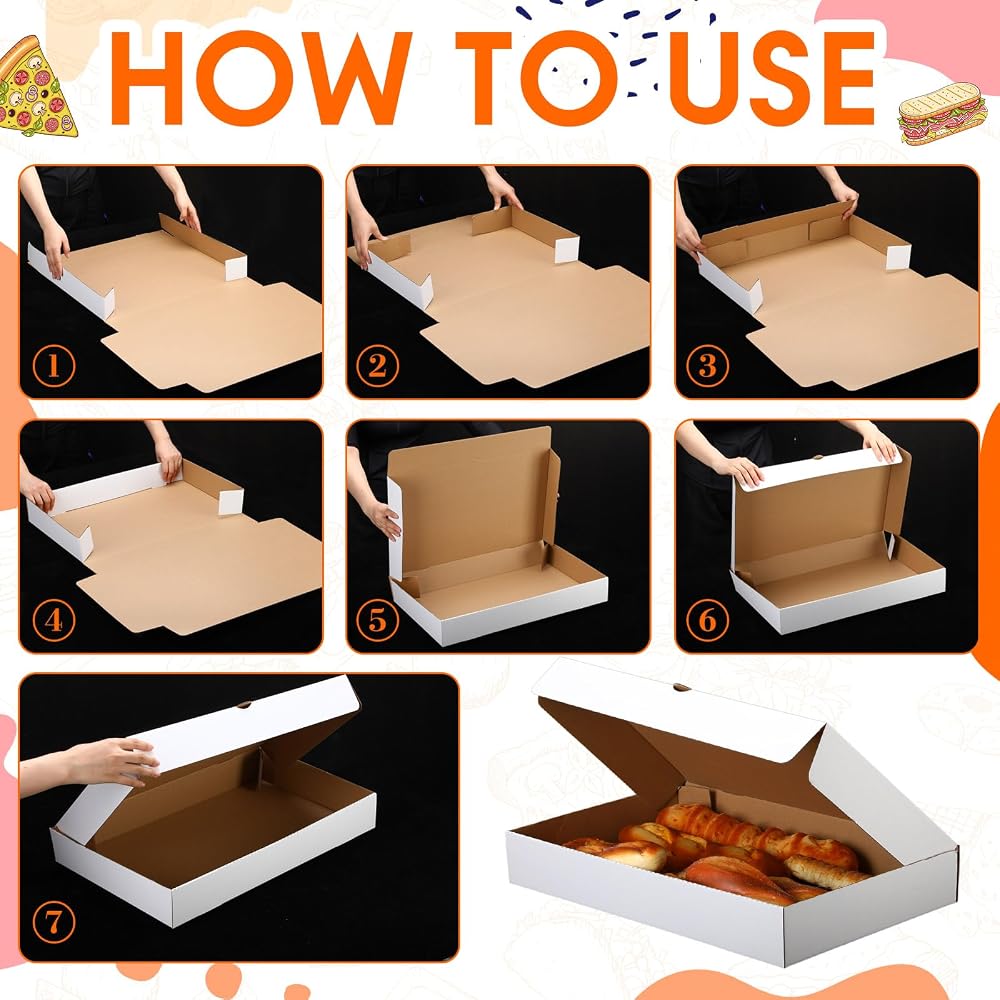 HOW TO USE

①

②

③

④

⑤

⑥

⑦