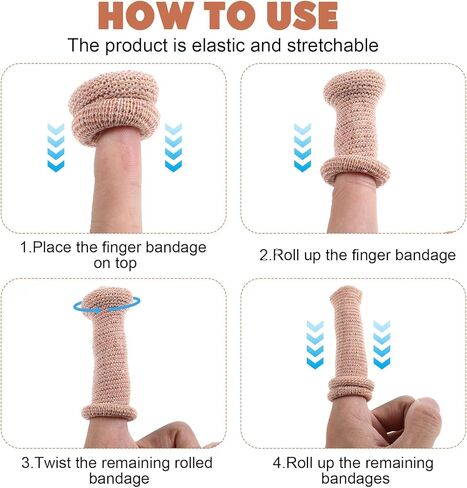 HOW TO USE

The product is elastic and stretchable

1.Place the finger bandage on top

2.Roll up the finger bandage

3.Twist the remaining rolled bandage

4.Roll up the remaining bandages