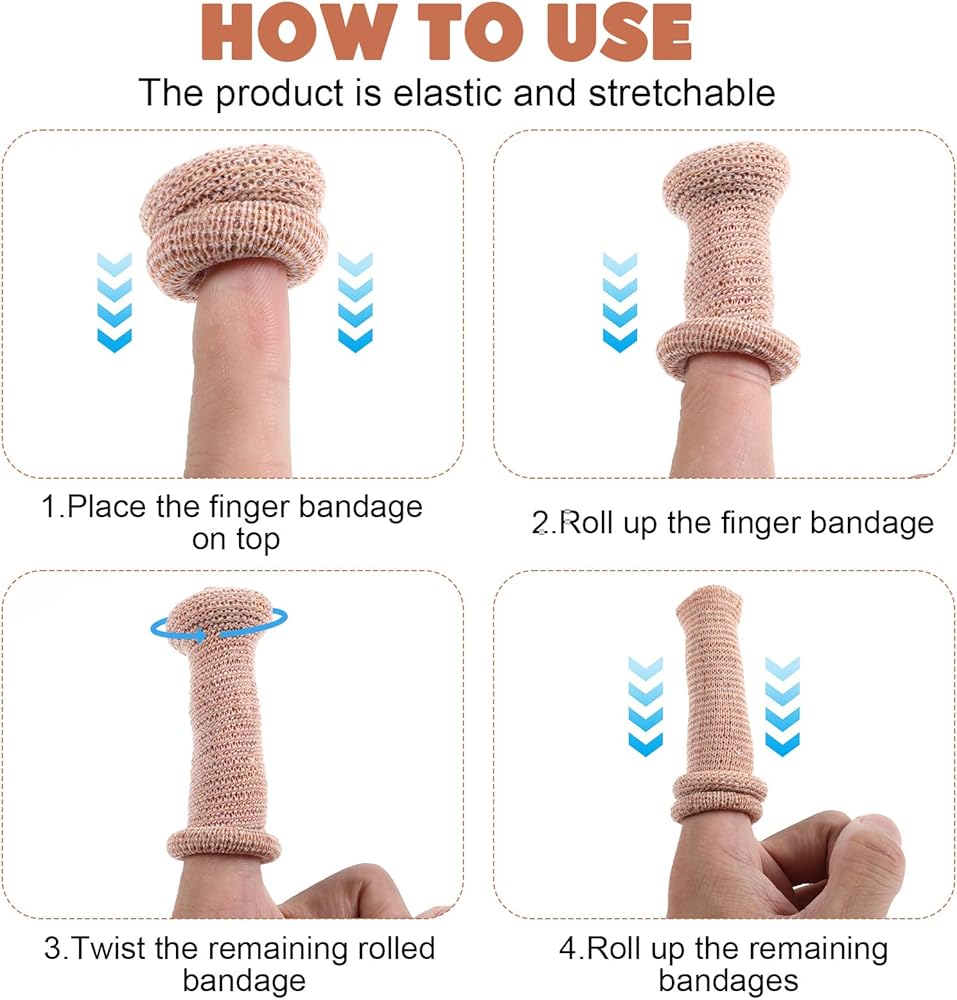 HOW TO USE

The product is elastic and stretchable

1.Place the finger bandage on top

2.Roll up the finger bandage

3.Twist the remaining rolled bandage

4.Roll up the remaining bandages