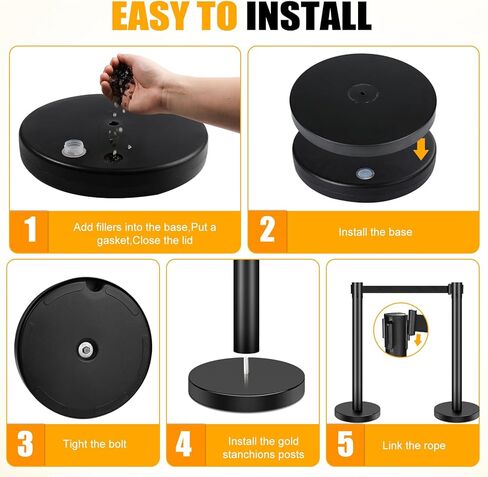 EASY TO INSTALL

1 Add fillers into the base,Put a gasket,Close the lid

2 Install the base

3 Tight the bolt

4 Install the gold stanchions posts

5 Link the rope