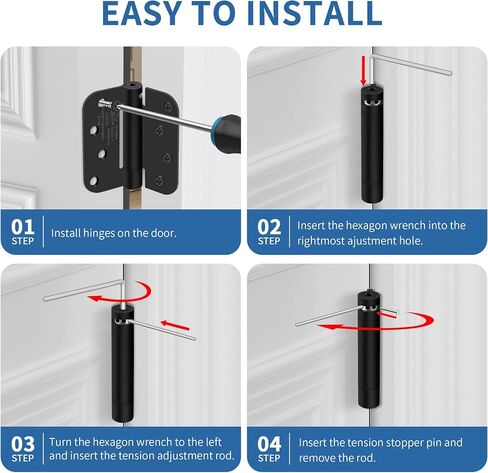 EASY TO INSTALL

01
STEP
Install hinges on the door.

02
STEP
Insert the hexagon wrench into the rightmost ajustment hole.

03
STEP
Turn the hexagon wrench to the left and insert the tension adjustment rod.

04
STEP
Insert the tension stopper pin and remove the rod.