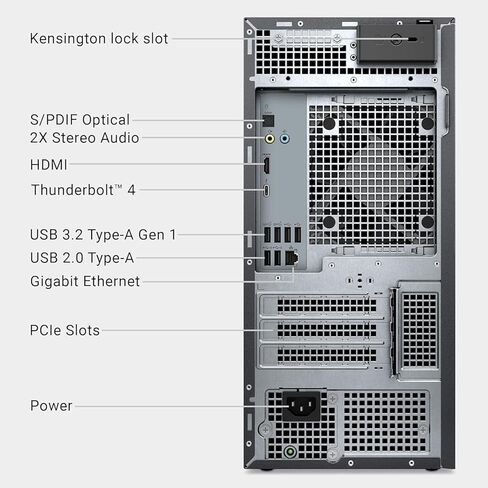 Kensington lock slot

S/PDIF Optical
2X Stereo Audio

HDMI

Thunderbolt™ 4

USB 3.2 Type-A Gen 1

USB 2.0 Type-A

Gigabit Ethernet

PCIe Slots

Power