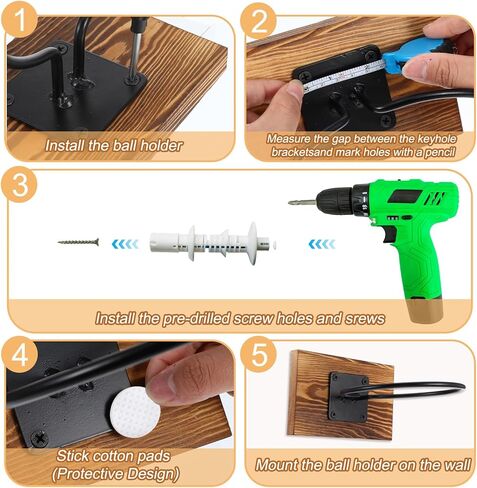 1

Install the ball holder

2

Measure the gap between the keyhole bracketsand mark holes with a pencil

3

Install the pre-drilled screw holes and srews

4

Stick cotton pads (Protective Design)

5

Mount the ball holder on the wall