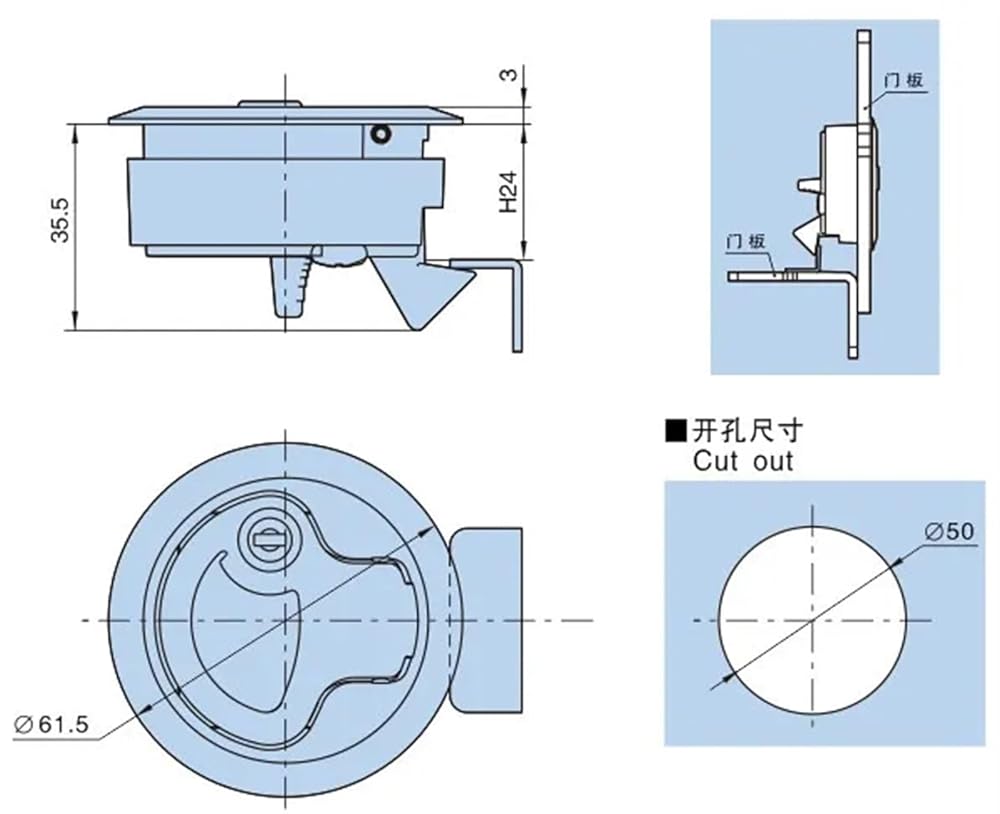 3

35.5

H24

门板

门板

■开孔尺寸
Cut out

∅50

∅61.5