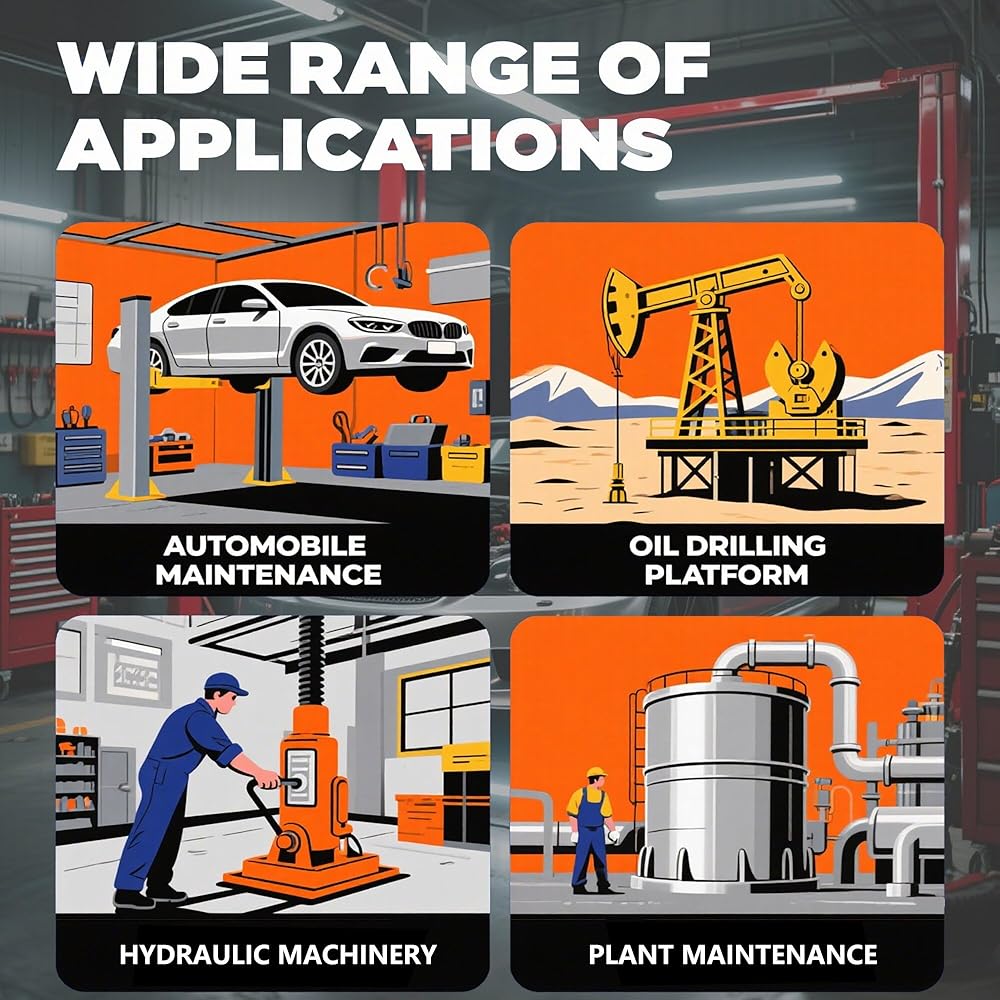 WIDE RANGE OF APPLICATIONS

AUTOMOBILE MAINTENANCE

OIL DRILLING PLATFORM

HYDRAULIC MACHINERY

PLANT MAINTENANCE