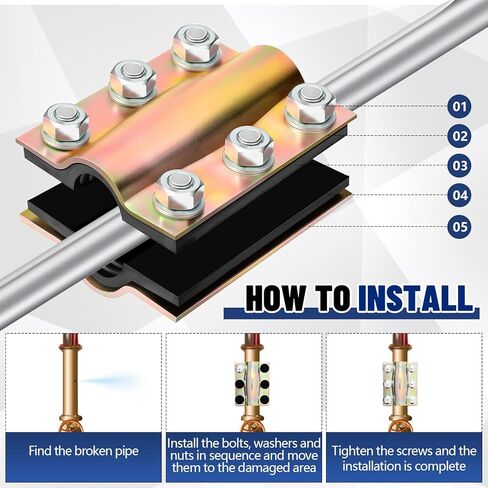 01
02
03
04
05

HOW TO INSTALL

Find the broken pipe

Install the bolts, washers and nuts in sequence and move them to the damaged area

Tighten the screws and the installation is complete