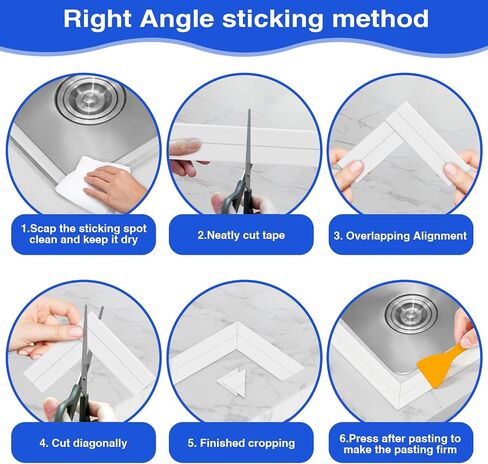 Right Angle sticking method

1.Scap the sticking spot clean and keep it dry

2.Neatly cut tape

3. Overlapping Alignment

4. Cut diagonally

5. Finished cropping

6.Press after pasting to make the pasting firm