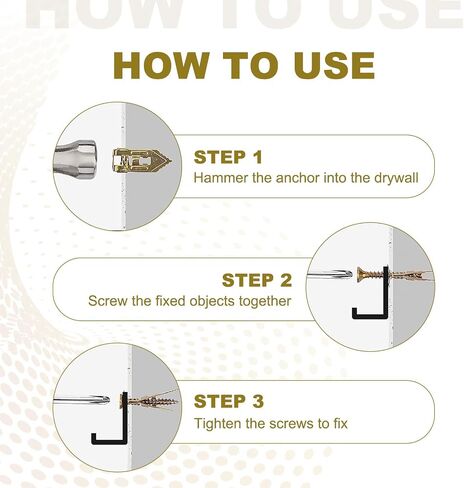 HOW TO USE

HOW TO USE

STEP 1
Hammer the anchor into the drywall

STEP 2
Screw the fixed objects together

STEP 3
Tighten the screws to fix