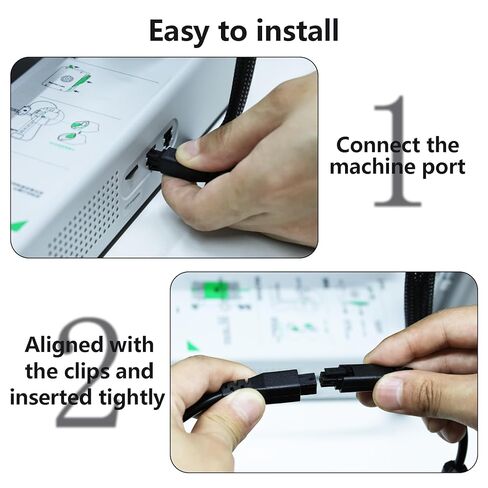 Easy to install

1

Connect the machine port

2

Aligned with the clips and inserted tightly