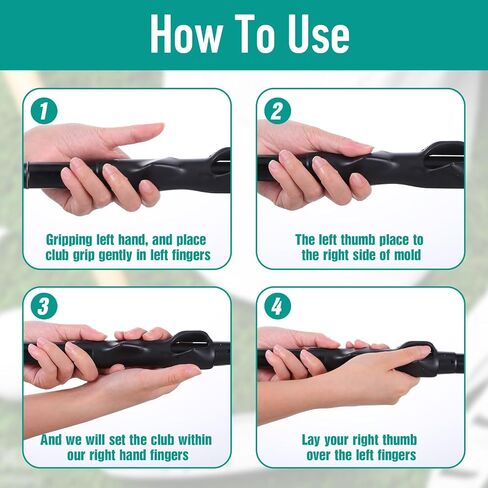 How To Use

1

Gripping left hand, and place club grip gently in left fingers

2

The left thumb place to the right side of mold

3

And we will set the club within our right hand fingers

4

Lay your right thumb over the left fingers