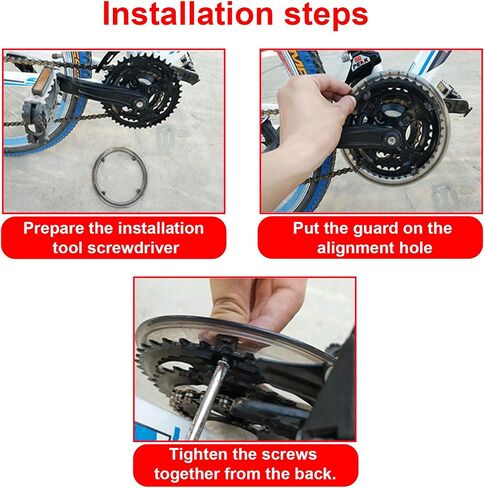 Installation steps

Prepare the installation tool screwdriver

Put the guard on the alignment hole

Tighten the screws together from the back.