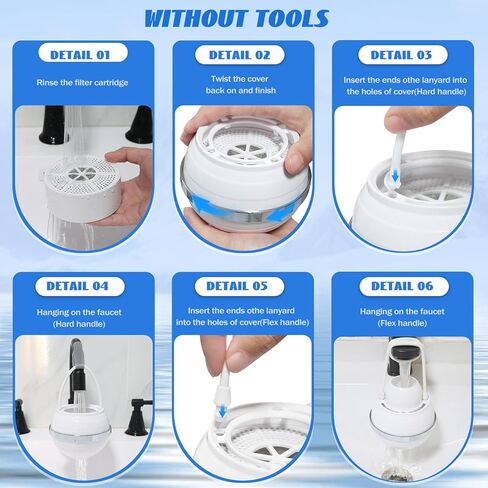 WITHOUT TOOLS

DETAIL 01

Rinse the filter cartridge

DETAIL 02

Twist the cover back on and finish

DETAIL 03

Insert the ends othe lanyard into the holes of cover(Hard handle)

DETAIL 04

Hanging on the faucet (Hard handle)

DETAIL 05

Insert the ends othe lanyard into the holes of cover(Flex handle)

DETAIL 06

Hanging on the faucet (Flex handle)