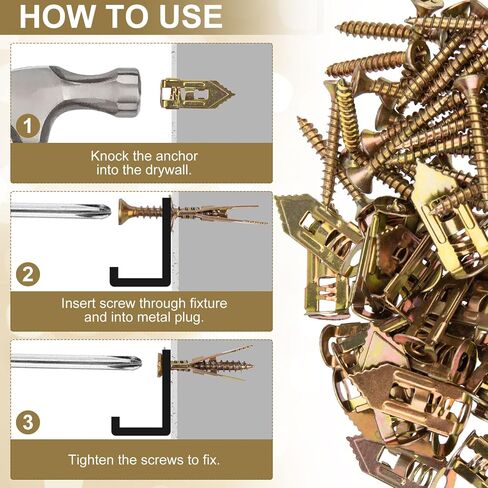 HOW TO USE

1

Knock the anchor into the drywall.

2

Insert screw through fixture and into metal plug.

3

Tighten the screws to fix.