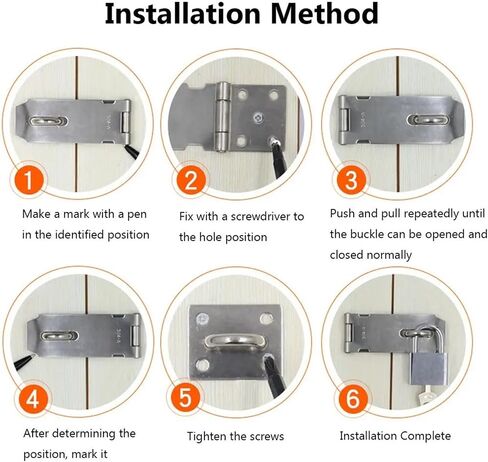 Installation Method

1
Make a mark with a pen in the identified position

2
Fix with a screwdriver to the hole position

3
Push and pull repeatedly until the buckle can be opened and closed normally

4
After determining the position, mark it

5
Tighten the screws

6
Installation Complete