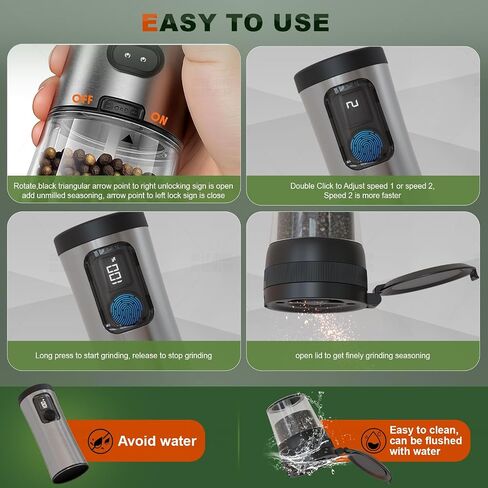 EASY TO USE

OFF ON

Rotate,black triangular arrow point to right unlocking sign is open add unmilled seasoning, arrow point to left lock sign is close

2

Double Click to Adjust speed 1 or speed 2, Speed 2 is more faster

00

Long press to start grinding, release to stop grinding

open lid to get finely grinding seasoning

Avoid water

Easy to clean, can be flushed with water