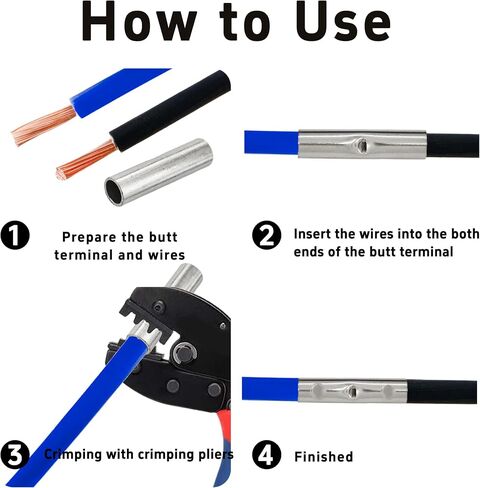 How to Use

1 Prepare the butt terminal and wires

2 Insert the wires into the both ends of the butt terminal

3 Crimping with crimping pliers

4 Finished